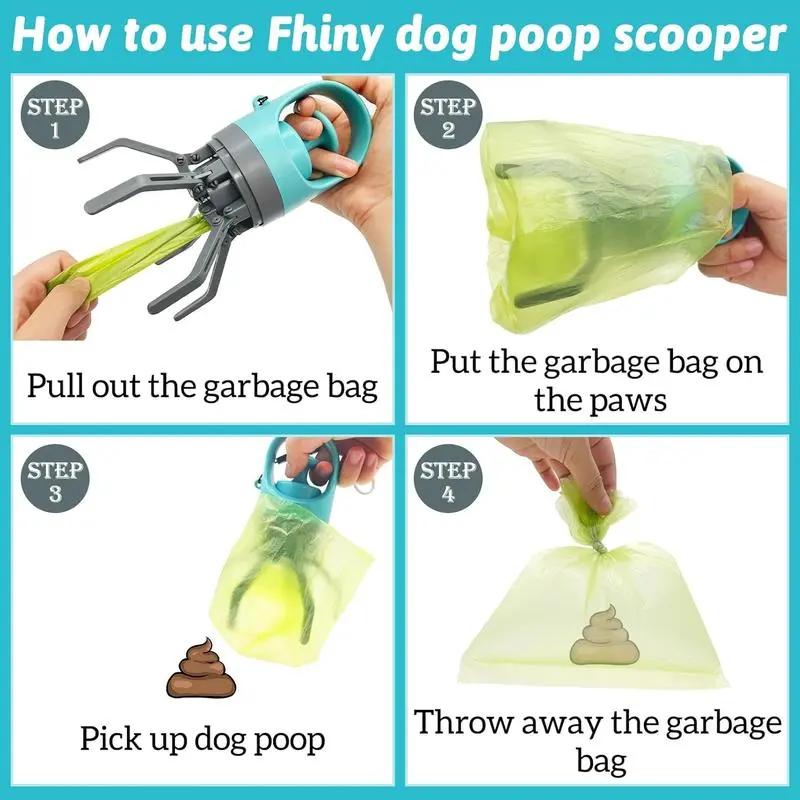 How to use Fhiny dog poop scooper

STEP 1

Pull out the garbage bag

STEP 2

Put the garbage bag on the paws

STEP 3

Pick up dog poop

STEP 4

Throw away the garbage bag