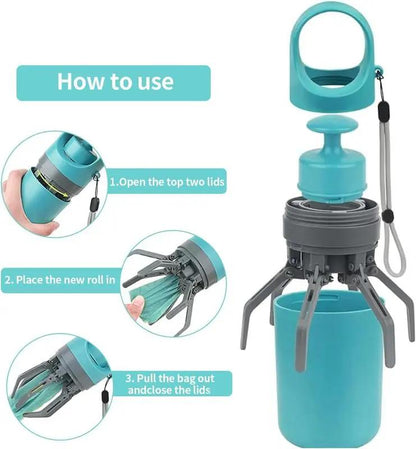 How to use

1.Open the top two lids

2. Place the new roll in

3. Pull the bag out andclose the lids