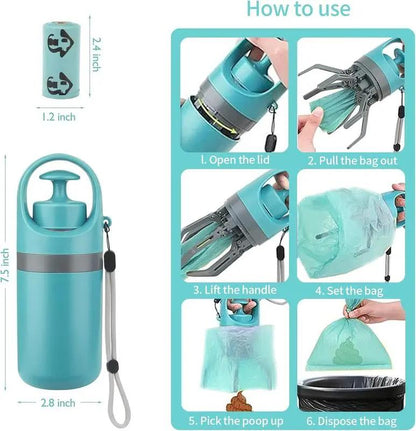 2.4 inch

1.2 inch

7.5 inch

2.8 inch

How to use

1. Open the lid

2. Pull the bag out

3. Lift the handle

4. Set the bag

5. Pick the poop up

6. Dispose the bag